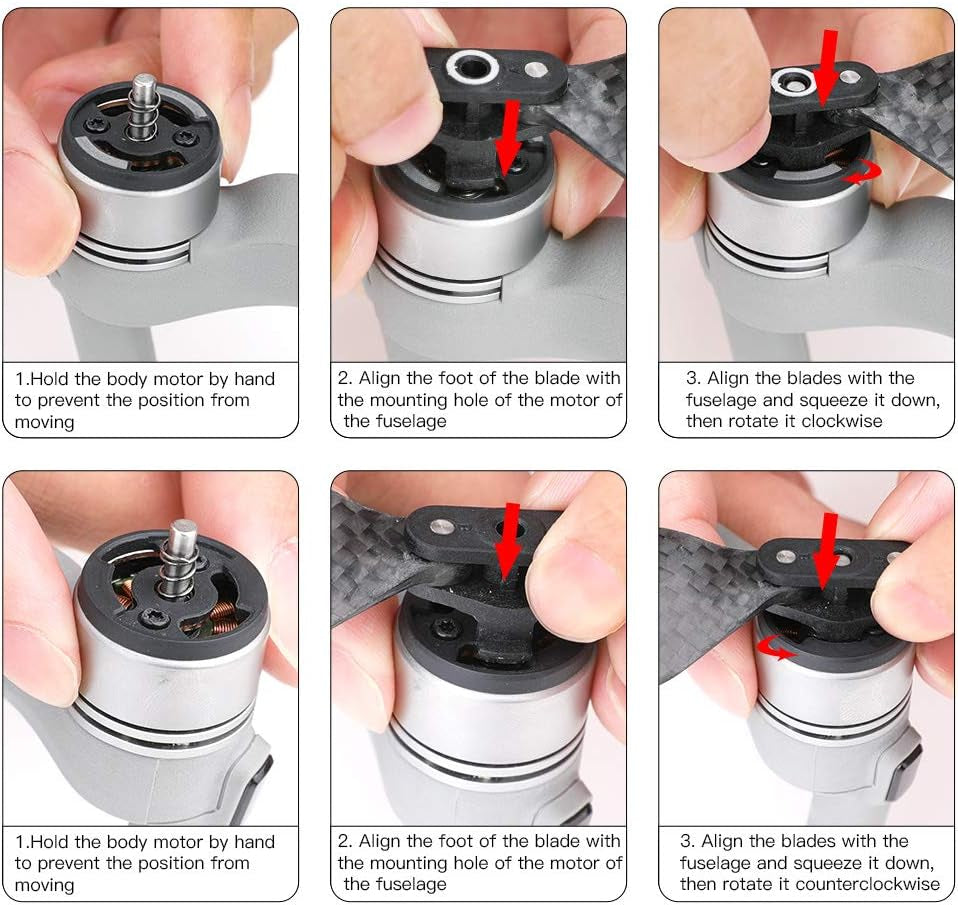 1.Hold the body motor by hand to prevent the position from moving

2. Align the foot of the blade with the mounting hole of the motor of the fuselage

3. Align the blades with the fuselage and squeeze it down, then rotate it clockwise

1.Hold the body motor by hand to prevent the position from moving

2. Align the foot of the blade with the mounting hole of the motor of the fuselage

3. Align the blades with the fuselage and squeeze it down, then rotate it counterclockwise